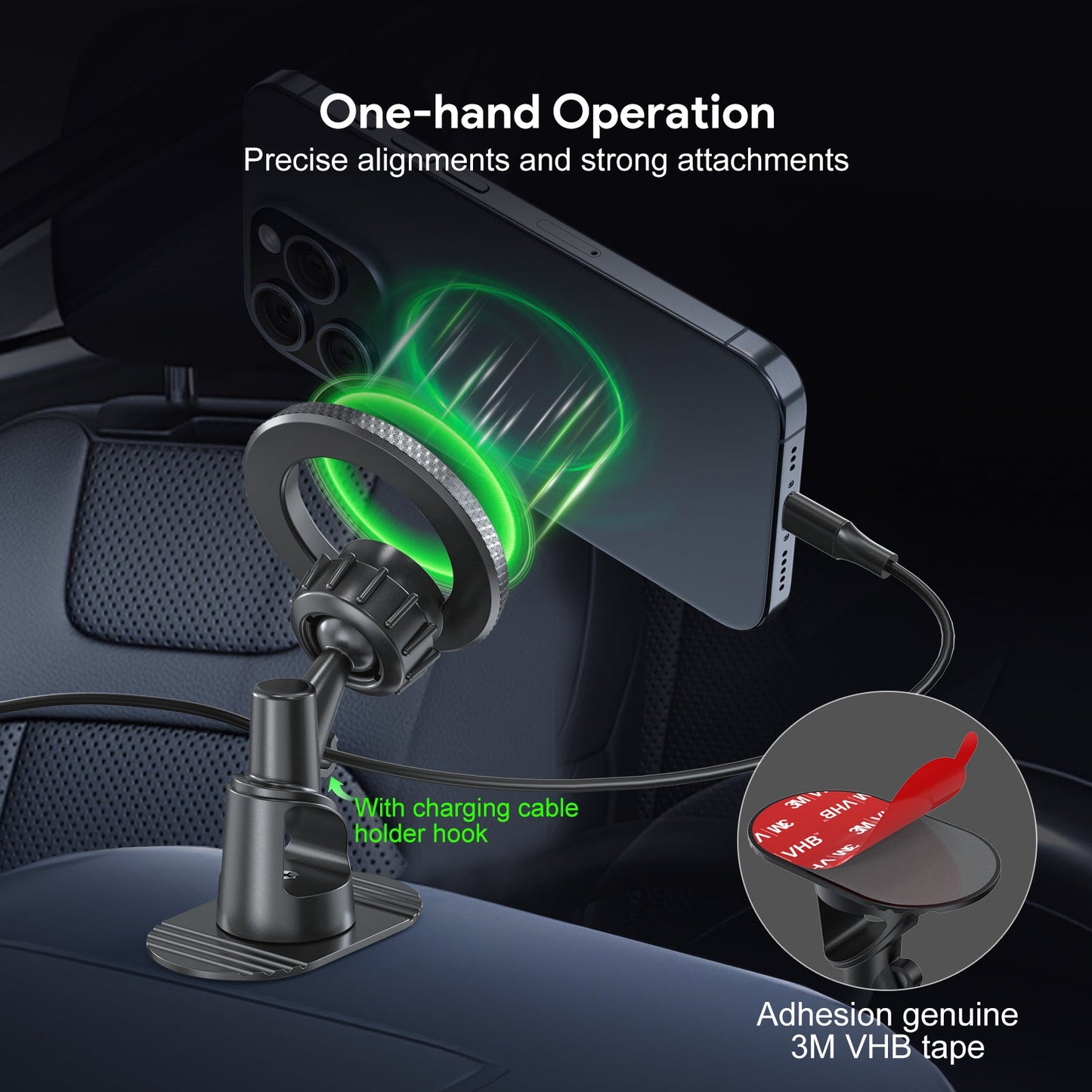 One-hand Operation
Precise alignments and strong attachments

With charging cable holder hook

3M VHB 3M VHB 3M VHB

Adhesion genuine 3M VHB tape